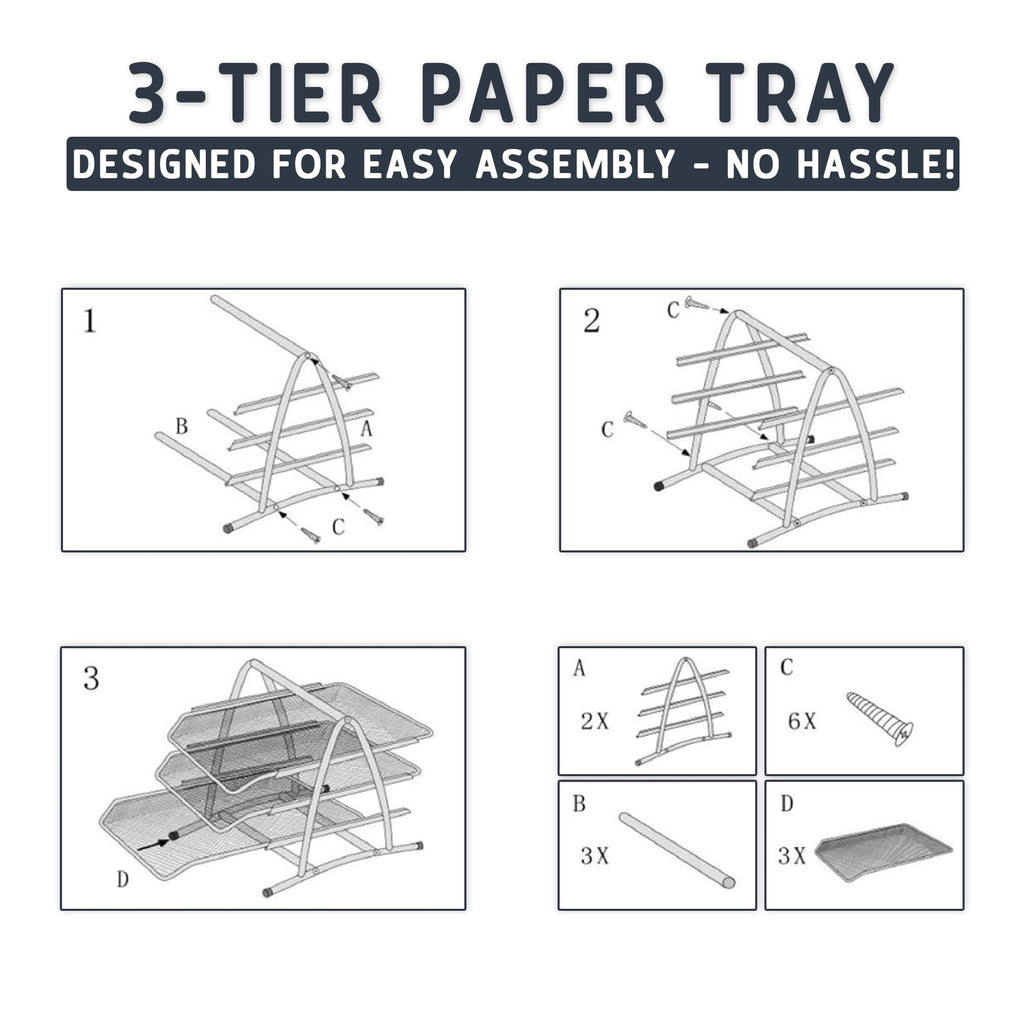 3-TIER PAPER TRAY

DESIGNED FOR EASY ASSEMBLY - NO HASSLE!

1

B

A

C

2

C

C

3

D

A

2X

C

6X

B

3X

D

3X