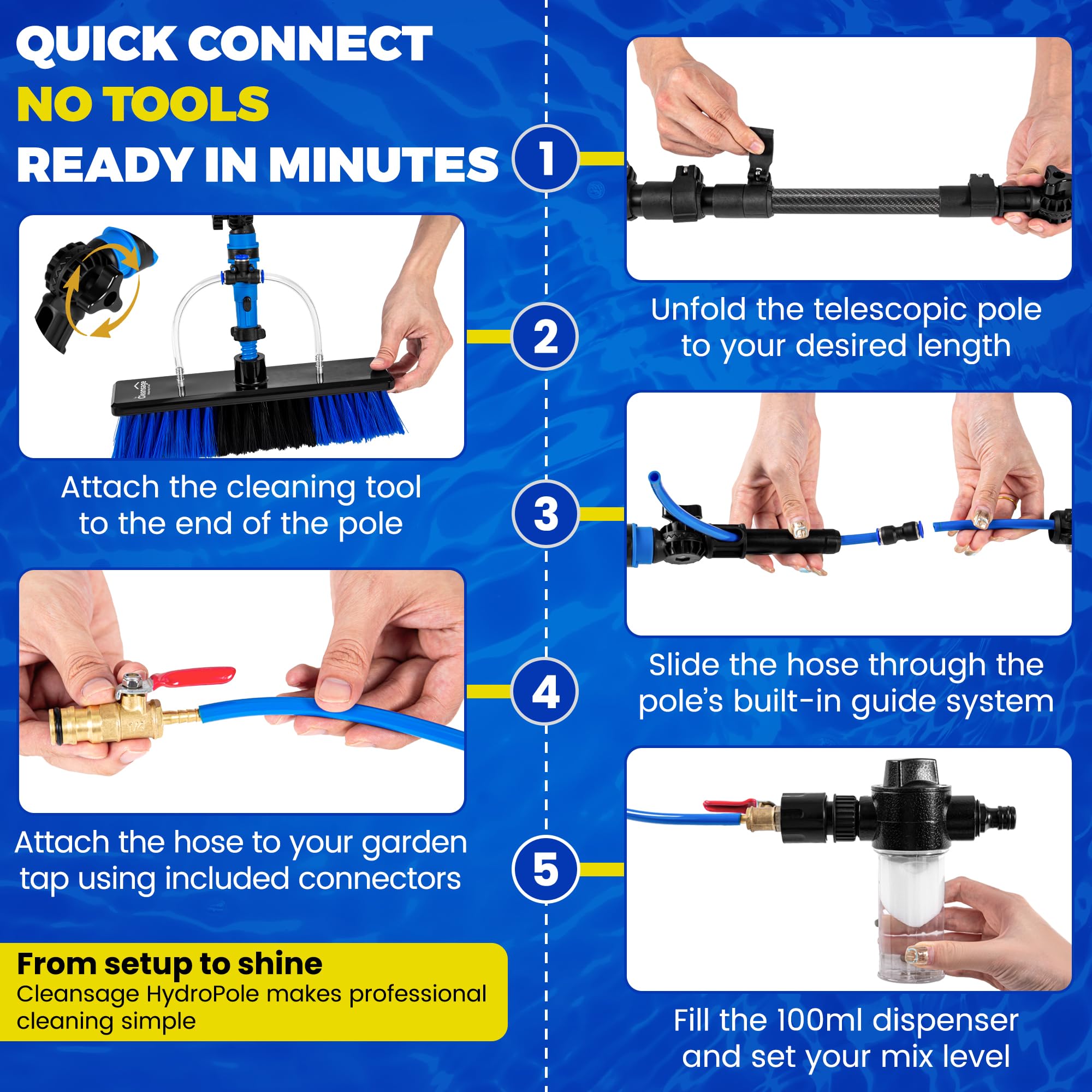 QUICK CONNECT
NO TOOLS
READY IN MINUTES

1
Unfold the telescopic pole to your desired length

2
Cleansage
Attach the cleaning tool to the end of the pole

3
Slide the hose through the pole's built-in guide system

4
Attach the hose to your garden tap using included connectors

5
Fill the 100ml dispenser and set your mix level

From setup to shine
Cleansage HydroPole makes professional cleaning simple