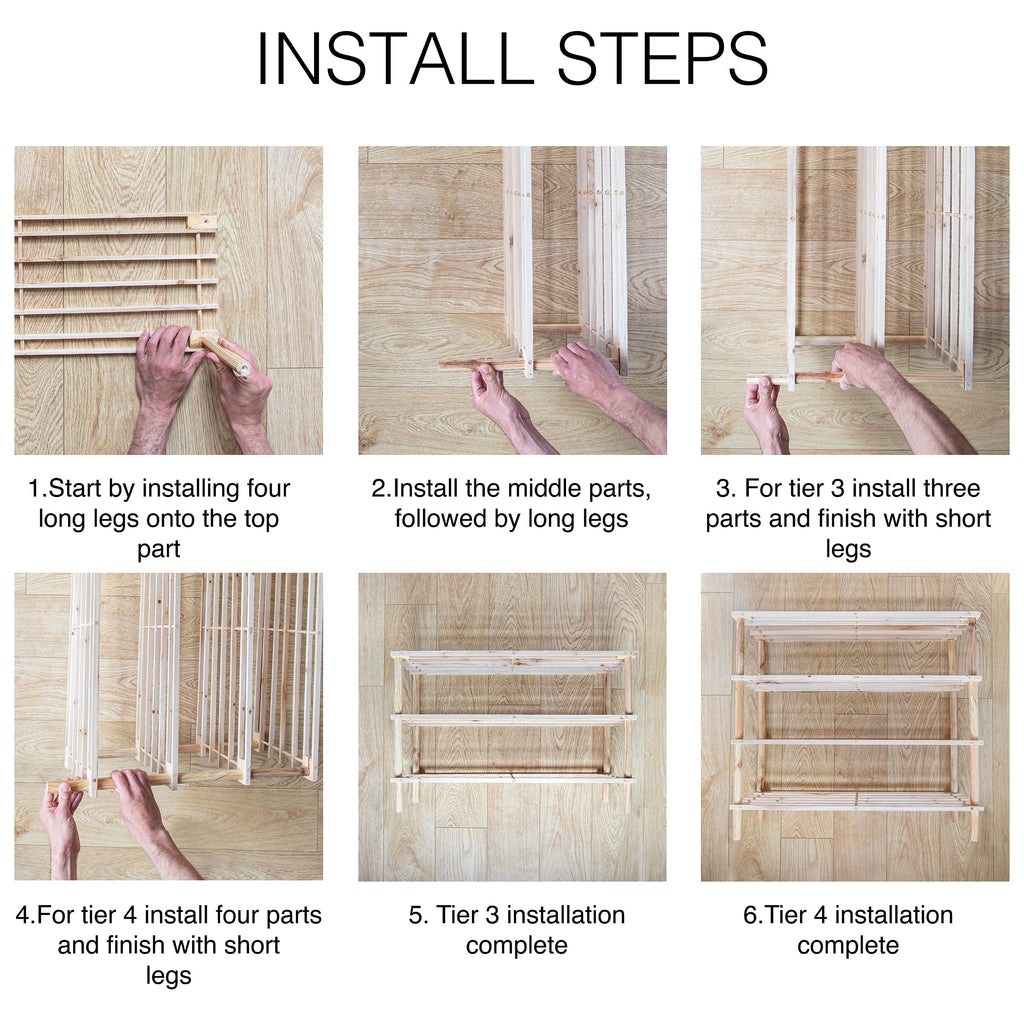 INSTALL STEPS

1.Start by installing four long legs onto the top part

2.Install the middle parts, followed by long legs

3. For tier 3 install three parts and finish with short legs

4.For tier 4 install four parts and finish with short legs

5. Tier 3 installation complete

6.Tier 4 installation complete